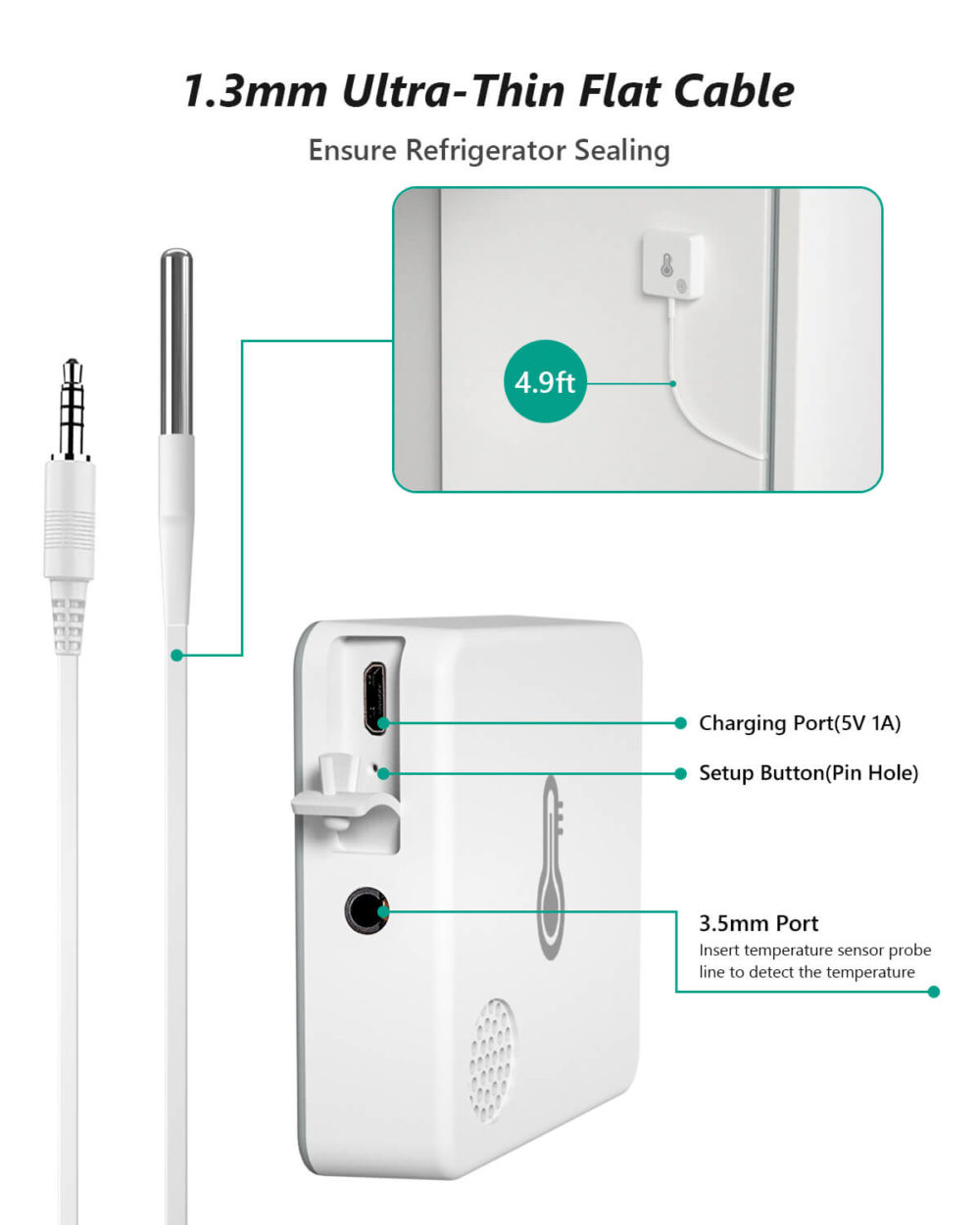 1.3mm Ultra-Thin Flat Cable

Ensure Refrigerator Sealing

4.9ft

Charging Port(5V 1A)

Setup Button(Pin Hole)

3.5mm Port

Insert temperature sensor probe line to detect the temperature